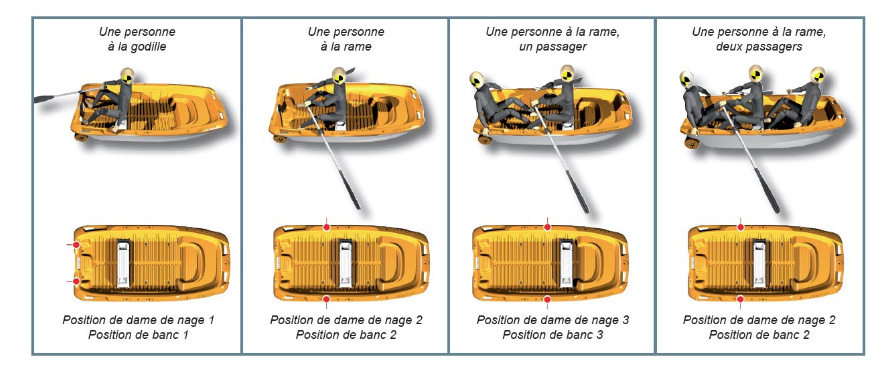 Une personne à la godille

Position de dame de nage 1
Position de banc 1

Une personne à la rame

Position de dame de nage 2
Position de banc 2

Une personne à la rame, un passager

Position de dame de nage 3
Position de banc 3

Une personne à la rame, deux passagers

Position de dame de nage 2
Position de banc 2