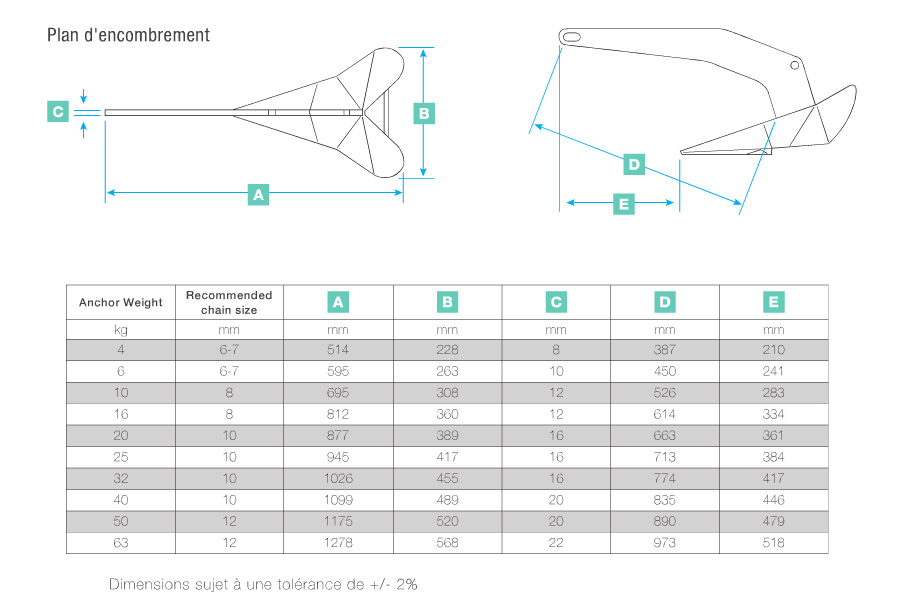 Plan d'encombrement

C

B

A

D

E

| Anchor Weight | Recommended chain size | A | B | C | D | E |
|---|---|---|---|---|---|---|
| kg | mm | mm | mm | mm | mm | mm |
| 4 | 6-7 | 514 | 228 | 8 | 387 | 210 |
| 6 | 6-7 | 595 | 263 | 10 | 450 | 241 |
| 10 | 8 | 695 | 308 | 12 | 526 | 283 |
| 16 | 8 | 812 | 360 | 12 | 614 | 334 |
| 20 | 10 | 877 | 389 | 16 | 663 | 361 |
| 25 | 10 | 945 | 417 | 16 | 713 | 384 |
| 32 | 10 | 1026 | 455 | 16 | 774 | 417 |
| 40 | 10 | 1099 | 489 | 20 | 835 | 446 |
| 50 | 12 | 1175 | 520 | 20 | 890 | 479 |
| 63 | 12 | 1278 | 568 | 22 | 973 | 518 |

Dimensions sujet à une tolérance de +/- 2%