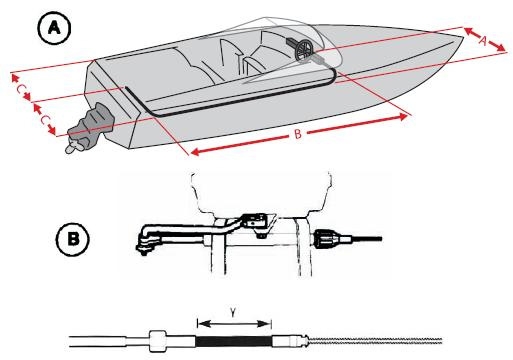 A
A
C
C
B
B
Y